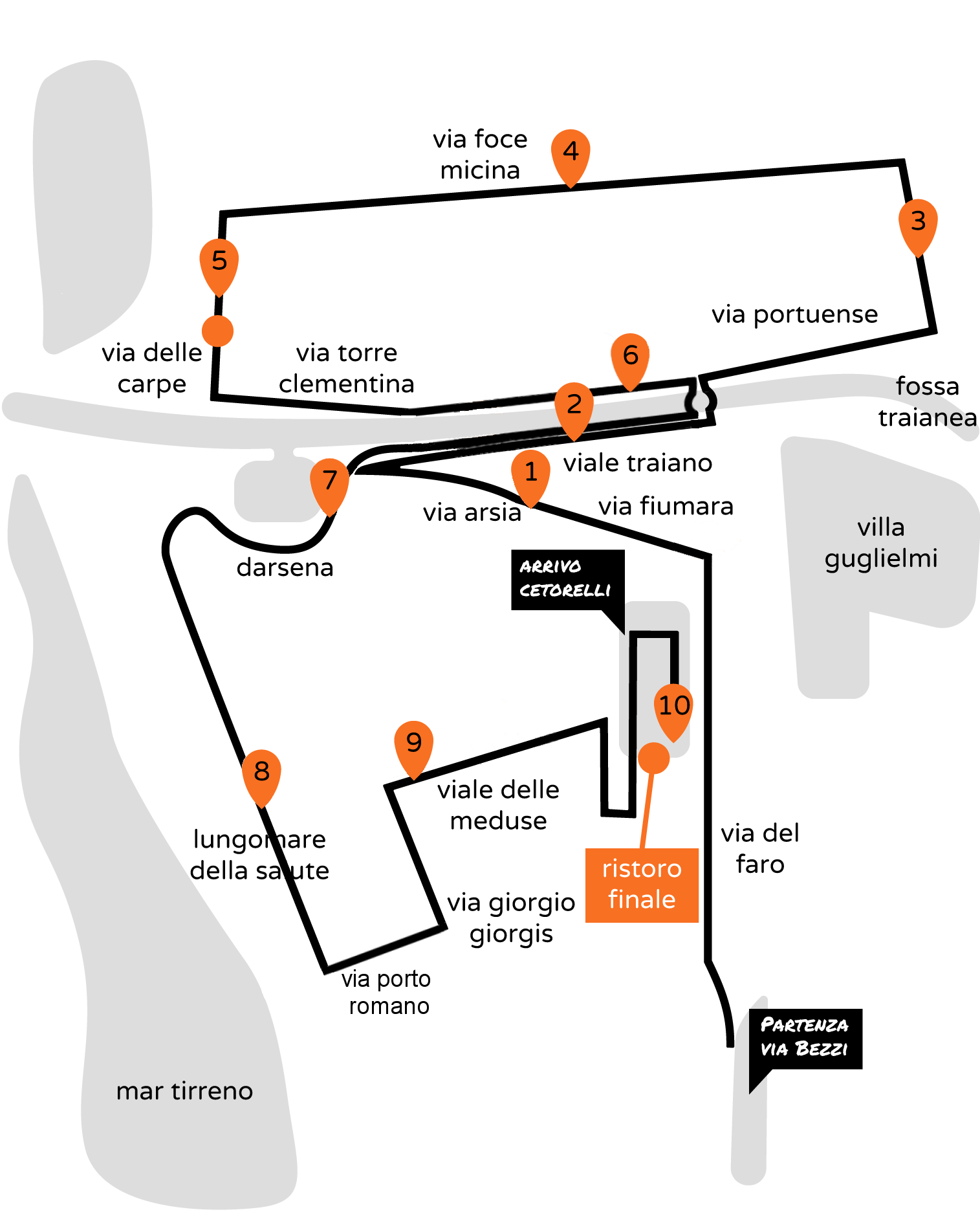 via foce micina

4

3

5

via portuense

via delle carpe

via torre clementina

6

2

fossa traianea

7

1

viale traiano

via arsia

via fiumara

villa guglielmi

darsena

ARRIVO CETORELLI

10

9

8

viale delle meduse

lungomare della salute

via del faro

ristoro finale

via giorgio giorgis

via porto romano

PARTENZA VIA BEZZI

mar tirreno